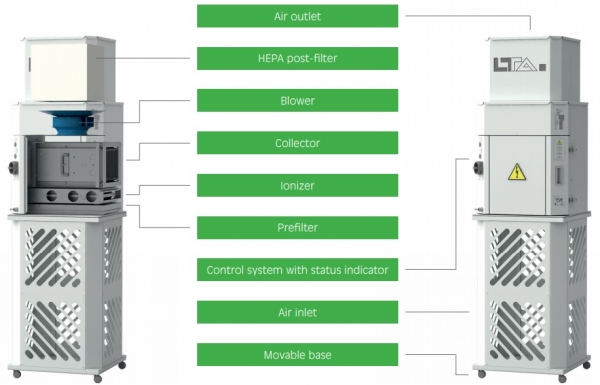 Air outlet

HEPA post-filter

Blower

Collector

Ionizer

Prefilter

Control system with status indicator

Air inlet

Movable base

LTA