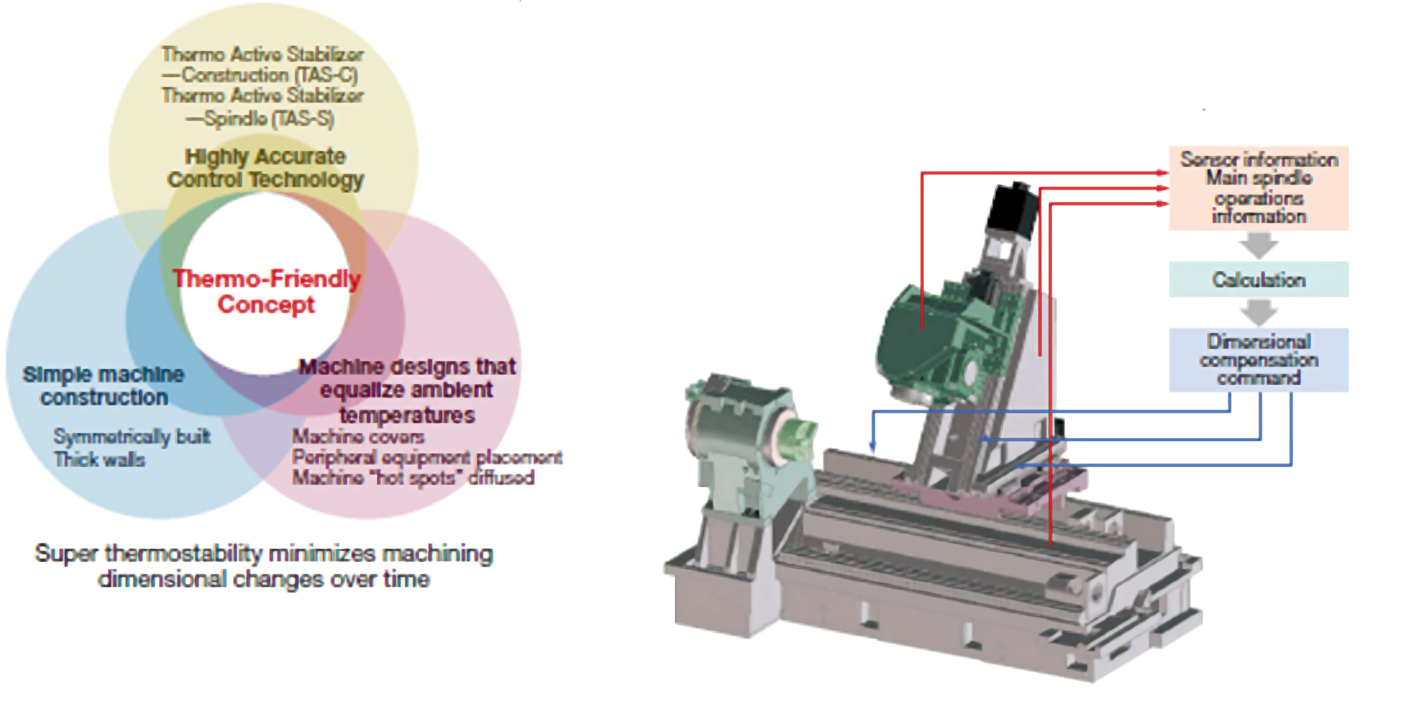 Thermo Active Stabilizer —Construction (TAS-C)
Thermo Active Stabilizer —Spindle (TAS-S)

Highly Accurate Control Technology

Thermo-Friendly Concept

Simple machine construction

Symmetrically built
Thick walls

Machine designs that equalize ambient temperatures

Machine covers
Peripheral equipment placement
Machine "hot spots" diffused

Super thermostability minimizes machining dimensional changes over time

Sensor information
Main spindle operations information

Calculation

Dimensional compensation command