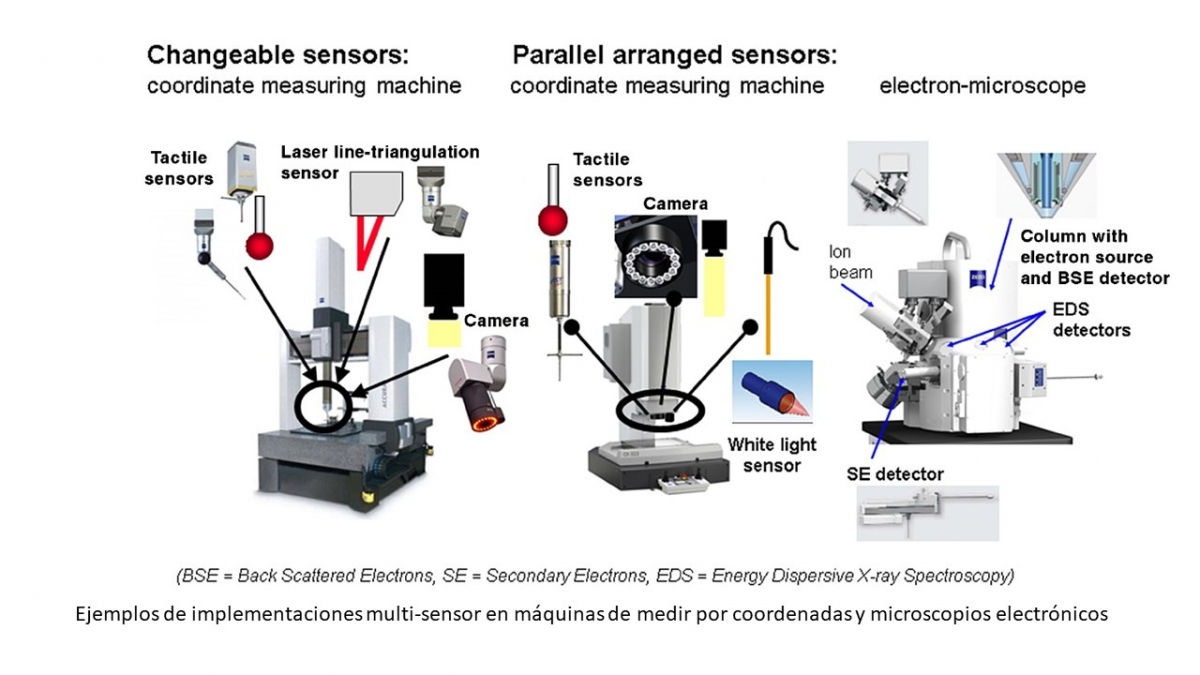 Changeable sensors:
coordinate measuring machine

Parallel arranged sensors:
coordinate measuring machine

electron-microscope

Tactile sensors

Laser line-triangulation sensor

Camera

Tactile sensors

Camera

White light sensor

Ion beam

Column with electron source and BSE detector

EDS detectors

SE detector

(BSE = Back Scattered Electrons, SE = Secondary Electrons, EDS = Energy Dispersive X-ray Spectroscopy)

Ejemplos de implementaciones multi-sensor en máquinas de medir por coordenadas y microscopios electrónicos