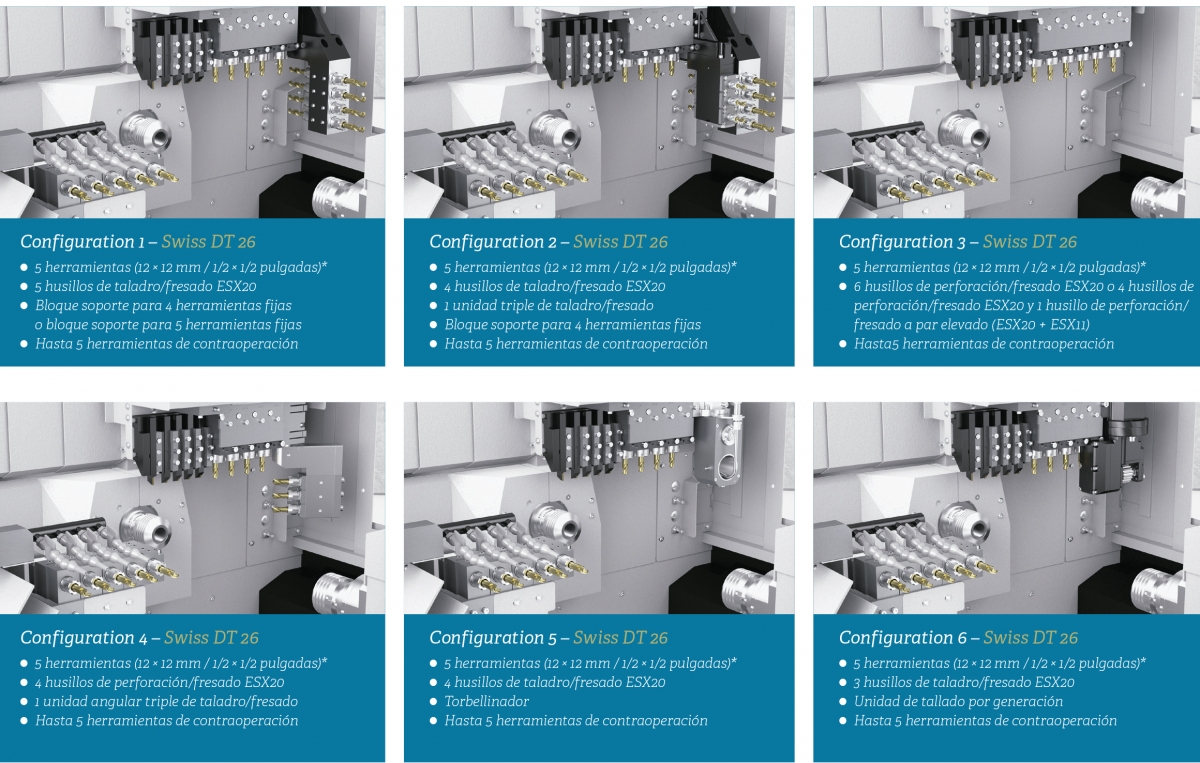 Configuration 1 – Swiss DT 26
• 5 herramientas (12 × 12 mm / 1/2 × 1/2 pulgadas)*
• 5 husillos de taladro/fresado ESX20
• Bloque soporte para 4 herramientas fijas o bloque soporte para 5 herramientas fijas
• Hasta 5 herramientas de contraoperación

Configuration 2 – Swiss DT 26
• 5 herramientas (12 × 12 mm / 1/2 × 1/2 pulgadas)*
• 4 husillos de taladro/fresado ESX20
• 1 unidad triple de taladro/fresado
• Bloque soporte para 4 herramientas fijas
• Hasta 5 herramientas de contraoperación

Configuration 3 – Swiss DT 26
• 5 herramientas (12 × 12 mm / 1/2 × 1/2 pulgadas)*
• 6 husillos de perforación/fresado ESX20 o 4 husillos de perforación/fresado ESX20 y 1 husillo de perforación/fresado a par elevado (ESX20 + ESX11)
• Hasta5 herramientas de contraoperación

Configuration 4 – Swiss DT 26
• 5 herramientas (12 × 12 mm / 1/2 × 1/2 pulgadas)*
• 4 husillos de perforación/fresado ESX20
• 1 unidad angular triple de taladro/fresado
• Hasta 5 herramientas de contraoperación

Configuration 5 – Swiss DT 26
• 5 herramientas (12 × 12 mm / 1/2 × 1/2 pulgadas)*
• 4 husillos de taladro/fresado ESX20
• Torbellinador
• Hasta 5 herramientas de contraoperación

Configuration 6 – Swiss DT 26
• 5 herramientas (12 × 12 mm / 1/2 × 1/2 pulgadas)*
• 3 husillos de taladro/fresado ESX20
• Unidad de tallado por generación
• Hasta 5 herramientas de contraoperación