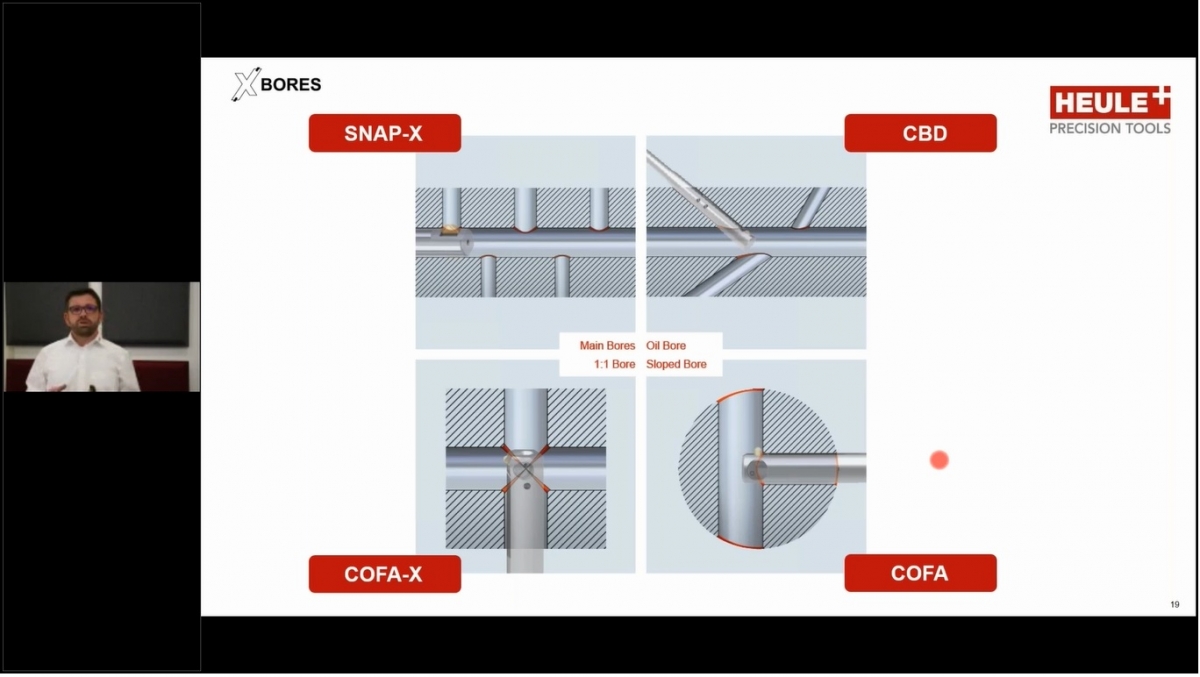 X BORES

HEULE
PRECISION TOOLS

SNAP-X

CBD

Main Bores Oil Bore
1:1 Bore Sloped Bore

COFA-X

COFA

19