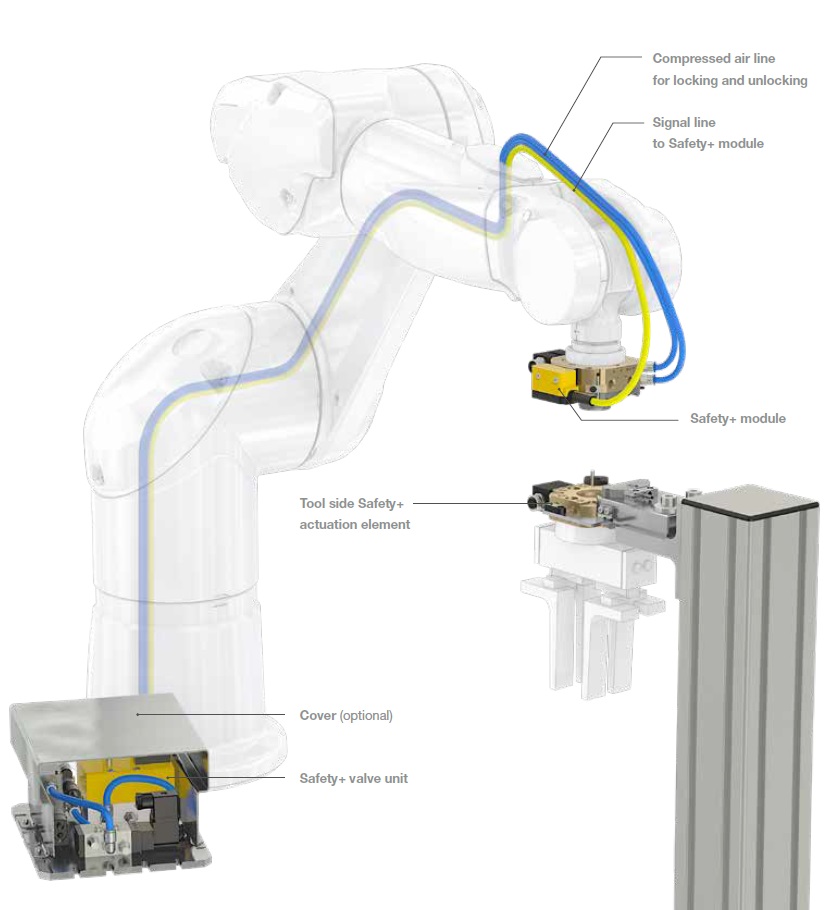 Compressed air line
for locking and unlocking

Signal line
to Safety+ module

Safety+ module

Tool side Safety+
actuation element

Cover (optional)

Safety+ valve unit