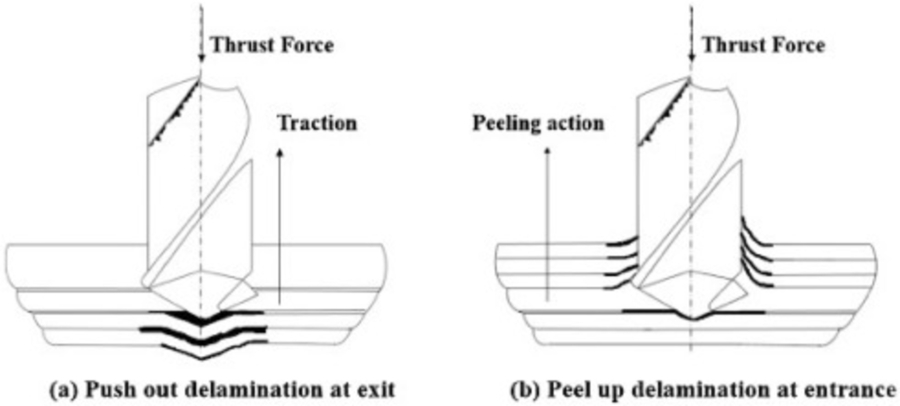 Thrust Force

Traction

(a) Push out delamination at exit

Thrust Force

Peeling action

(b) Peel up delamination at entrance