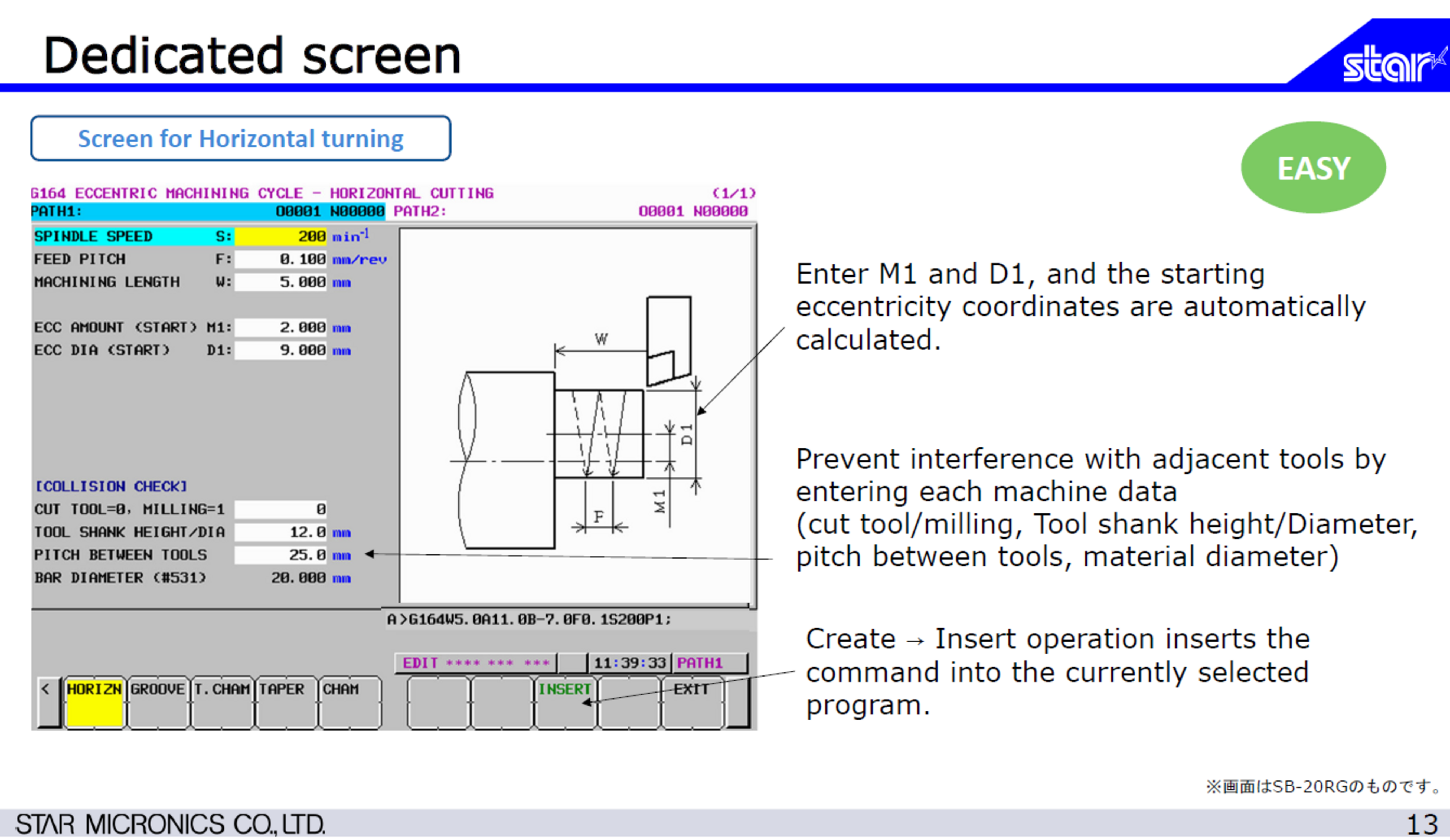 Dedicated screen

star

Screen for Horizontal turning

EASY

G164 ECCENTRIC MACHINING CYCLE - HORIZONTAL CUTTING (1/1)
PATH1: O0001 N00000 PATH2: O0001 N00000

SPINDLE SPEED S: 200 $min^{-1}$
FEED PITCH F: 0.100 mm/rev
MACHINING LENGTH W: 5.000 mm

ECC AMOUNT (START) M1: 2.000 mm
ECC DIA (START) D1: 9.000 mm

[COLLISION CHECK]
CUT TOOL=0, MILLING=1 0
TOOL SHANK HEIGHT/DIA 12.0 mm
PITCH BETWEEN TOOLS 25.0 mm
BAR DIAMETER (#531) 20.000 mm

W
D1
M1
F

A>G164W5.0A11.0B-7.0F0.1S200P1;

EDIT **** *** *** 11:39:33 PATH1

< HORIZN GROOVE T.CHAM TAPER CHAM INSERT EXIT

Enter M1 and D1, and the starting eccentricity coordinates are automatically calculated.

Prevent interference with adjacent tools by entering each machine data (cut tool/milling, Tool shank height/Diameter, pitch between tools, material diameter)

Create → Insert operation inserts the command into the currently selected program.

※画面はSB-20RGのものです。

STAR MICRONICS CO.,LTD.

13