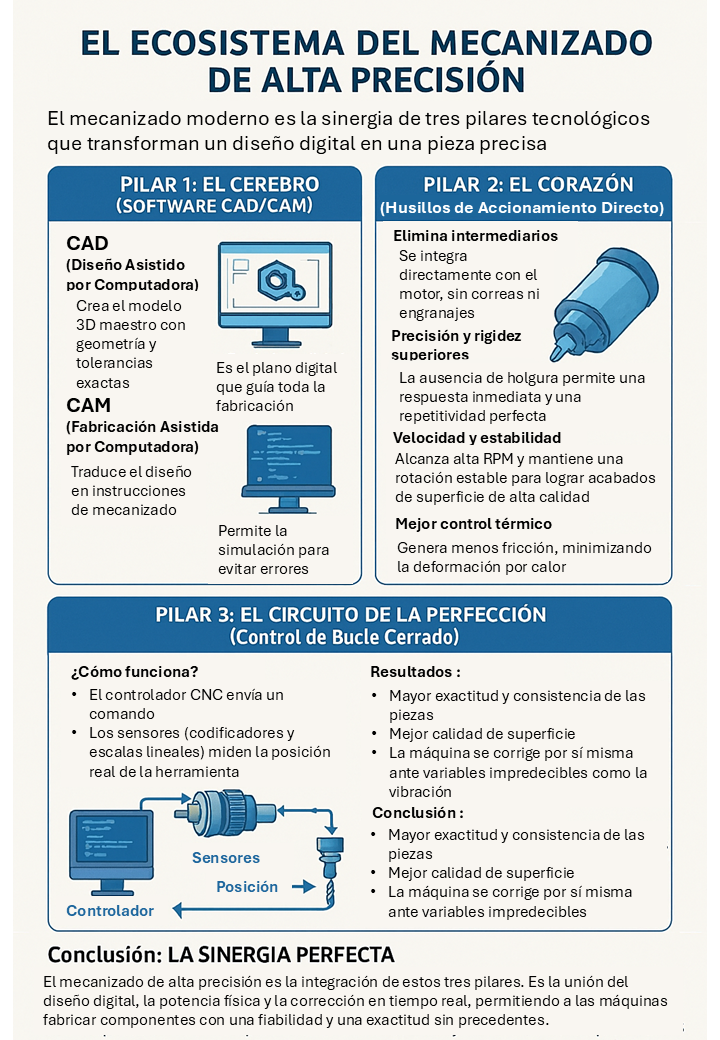 EL ECOSISTEMA DEL MECANIZADO DE ALTA PRECISIÓN

El mecanizado moderno es la sinergia de tres pilares tecnológicos que transforman un diseño digital en una pieza precisa

PILAR 1: EL CEREBRO
(SOFTWARE CAD/CAM)

CAD
(Diseño Asistido por Computadora)
Crea el modelo 3D maestro con geometría y tolerancias exactas

Es el plano digital que guía toda la fabricación

CAM
(Fabricación Asistida por Computadora)
Traduce el diseño en instrucciones de mecanizado

Permite la simulación para evitar errores

PILAR 2: EL CORAZÓN
(Husillos de Accionamiento Directo)

Elimina intermediarios
Se integra directamente con el motor, sin correas ni engranajes

Precisión y rigidez superiores
La ausencia de holgura permite una respuesta inmediata y una repetitividad perfecta

Velocidad y estabilidad
Alcanza alta RPM y mantiene una rotación estable para lograr acabados de superficie de alta calidad

Mejor control térmico
Genera menos fricción, minimizando la deformación por calor

PILAR 3: EL CIRCUITO DE LA PERFECCIÓN
(Control de Bucle Cerrado)

¿Cómo funciona?
• El controlador CNC envía un comando
• Los sensores (codificadores y escalas lineales) miden la posición real de la herramienta

Sensores
Posición
Controlador

Resultados :
• Mayor exactitud y consistencia de las piezas
• Mejor calidad de superficie
• La máquina se corrige por sí misma ante variables impredecibles como la vibración

Conclusión :
• Mayor exactitud y consistencia de las piezas
• Mejor calidad de superficie
• La máquina se corrige por sí misma ante variables impredecibles

Conclusión: LA SINERGIA PERFECTA
El mecanizado de alta precisión es la integración de estos tres pilares. Es la unión del diseño digital, la potencia física y la corrección en tiempo real, permitiendo a las máquinas fabricar componentes con una fiabilidad y una exactitud sin precedentes.